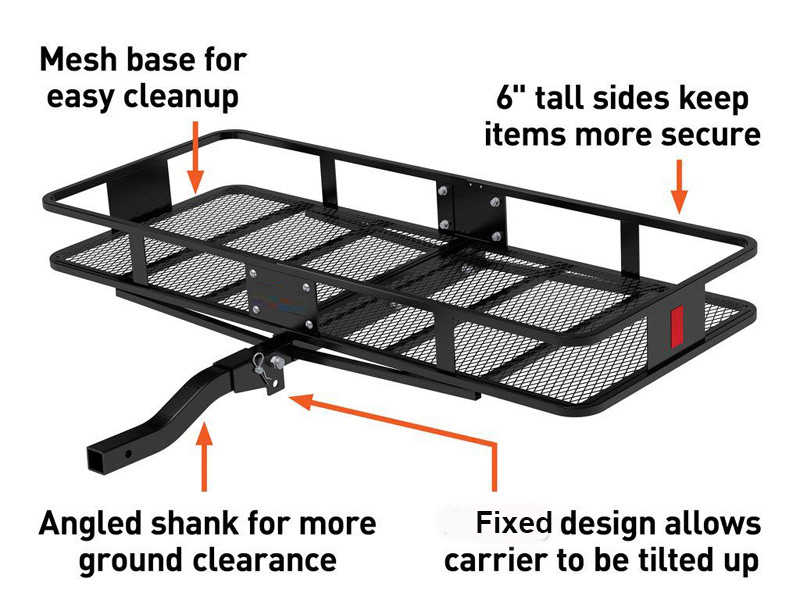 Mesh base for easy cleanup

6" tall sides keep items more secure

Angled shank for more ground clearance

Fixed design allows carrier to be tilted up